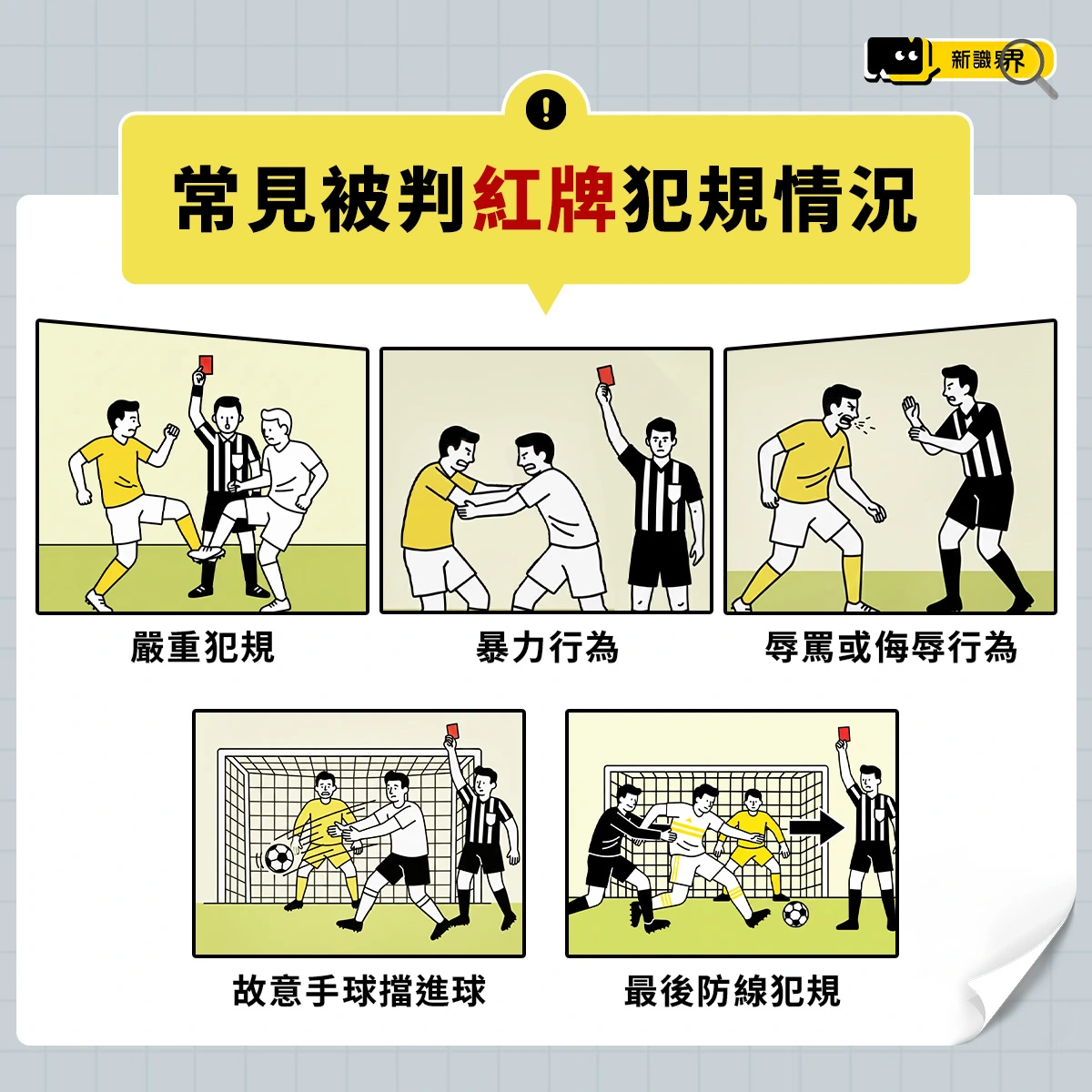 新識界

!

常見被判紅牌犯規情況

嚴重犯規

暴力行為

辱罵或侮辱行為

故意手球擋進球

最後防線犯規